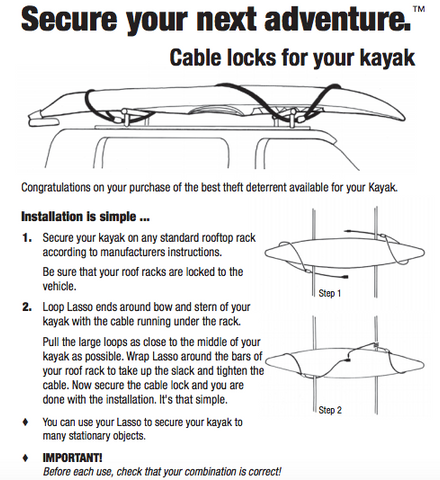 Secure your next adventure.™

Cable locks for your kayak

Congratulations on your purchase of the best theft deterrent available for your Kayak.

Installation is simple ...

1. Secure your kayak on any standard rooftop rack according to manufacturers instructions.

Be sure that your roof racks are locked to the vehicle.

2. Loop Lasso ends around bow and stern of your kayak with the cable running under the rack.

Pull the large loops as close to the middle of your kayak as possible. Wrap Lasso around the bars of your roof rack to take up the slack and tighten the cable. Now secure the cable lock and you are done with the installation. It's that simple.

♦ You can use your Lasso to secure your kayak to many stationary objects.

♦ IMPORTANT!
Before each use, check that your combination is correct!

Step 1

Step 2